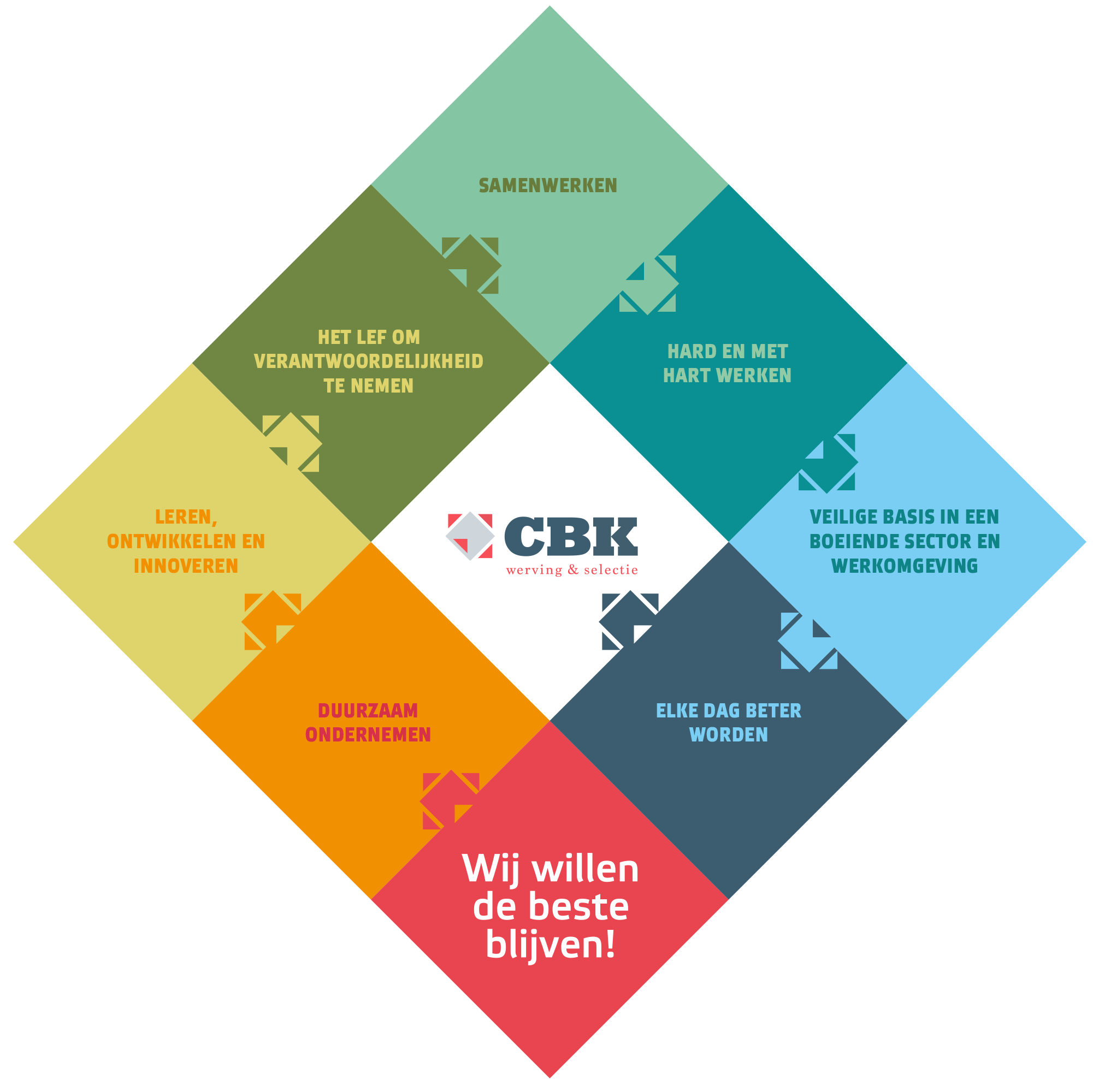 SAMENWERKEN

HET LEF OM VERANTWOORDELIJKHEID TE NEMEN

HARD EN MET HART WERKEN

LEREN, ONTWIKKELEN EN INNOVEREN

CBK
werving & selectie

VEILIGE BASIS IN EEN BOEIENDE SECTOR EN WERKOMGEVING

DUURZAAM ONDERNEMEN

ELKE DAG BETER WORDEN

Wij willen de beste blijven!